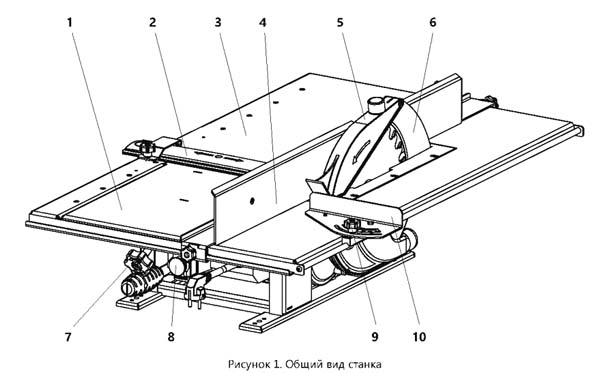 1 2 3 4 5 6

7 8 9 10

Рисунок 1. Общий вид станка